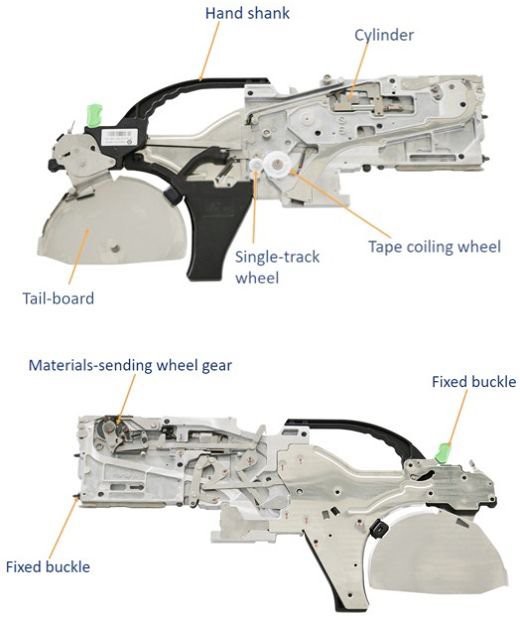 Hand shank

Cylinder

Single-track wheel

Tape coiling wheel

Tail-board

Materials-sending wheel gear

Fixed buckle

Fixed buckle